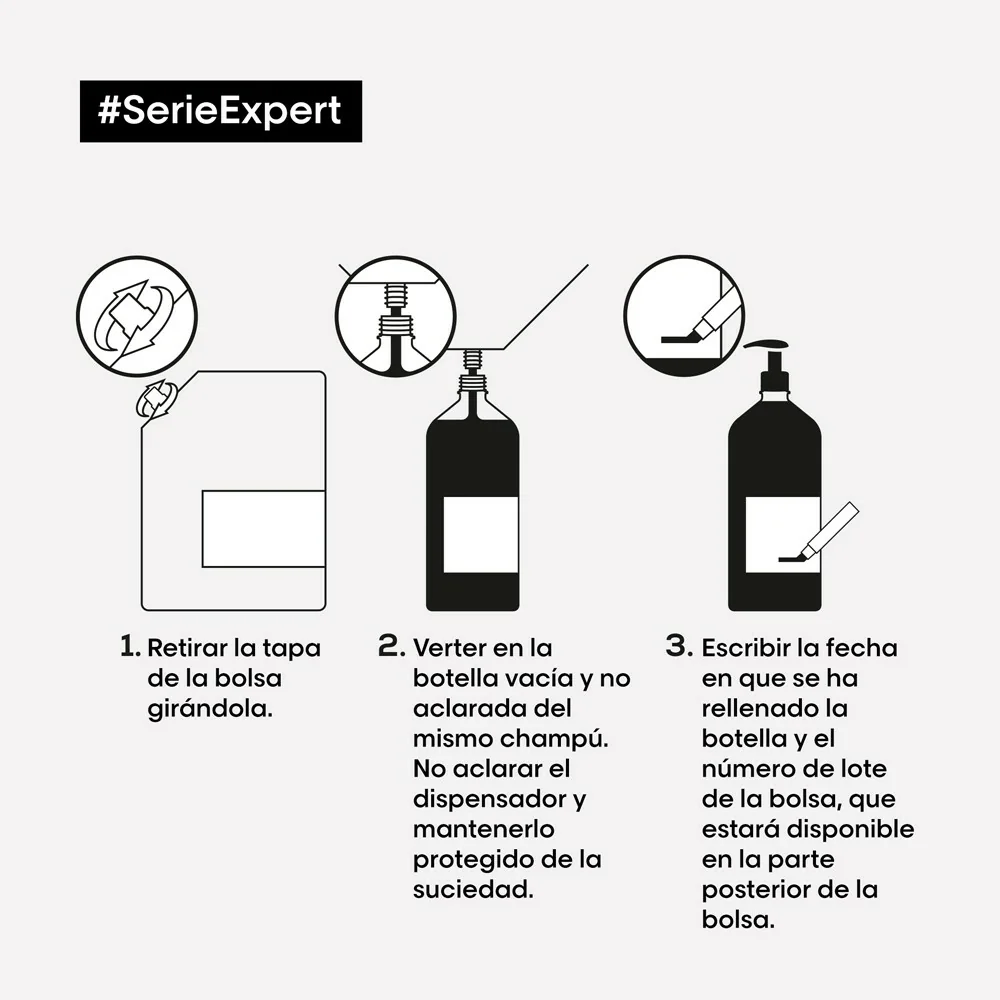 #SerieExpert

1. Retirar la tapa de la bolsa girándola.

2. Verter en la botella vacía y no aclarada del mismo champú. No aclarar el dispensador y mantenerlo protegido de la suciedad.

3. Escribir la fecha en que se ha rellenado la botella y el número de lote de la bolsa, que estará disponible en la parte posterior de la bolsa.