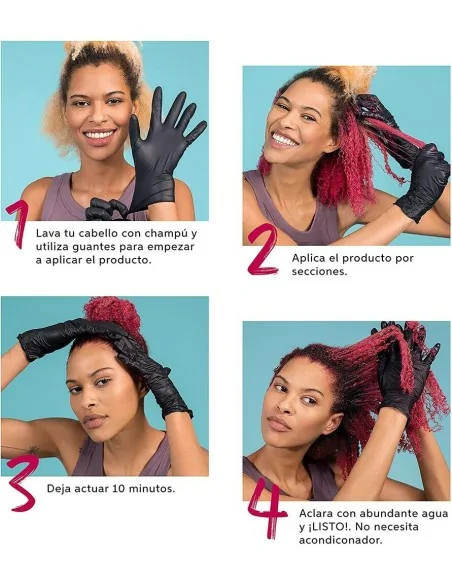 1
Lava tu cabello con champú y utiliza guantes para empezar a aplicar el producto.

2
Aplica el producto por secciones.

3
Deja actuar 10 minutos.

4
Aclara con abundante agua y ¡LISTO!. No necesita acondiconador.